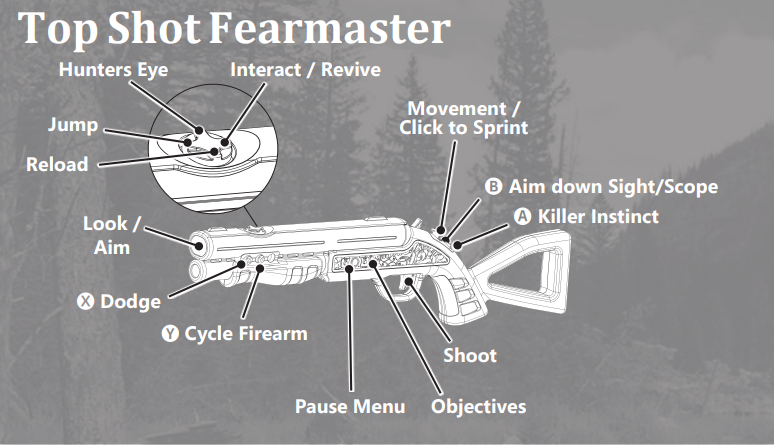 Top Shot Fearmaster

Hunters Eye

Interact / Revive

Jump

Reload

Movement / Click to Sprint

B Aim down Sight/Scope

A Killer Instinct

Look / Aim

X Dodge

Y Cycle Firearm

Shoot

Pause Menu

Objectives